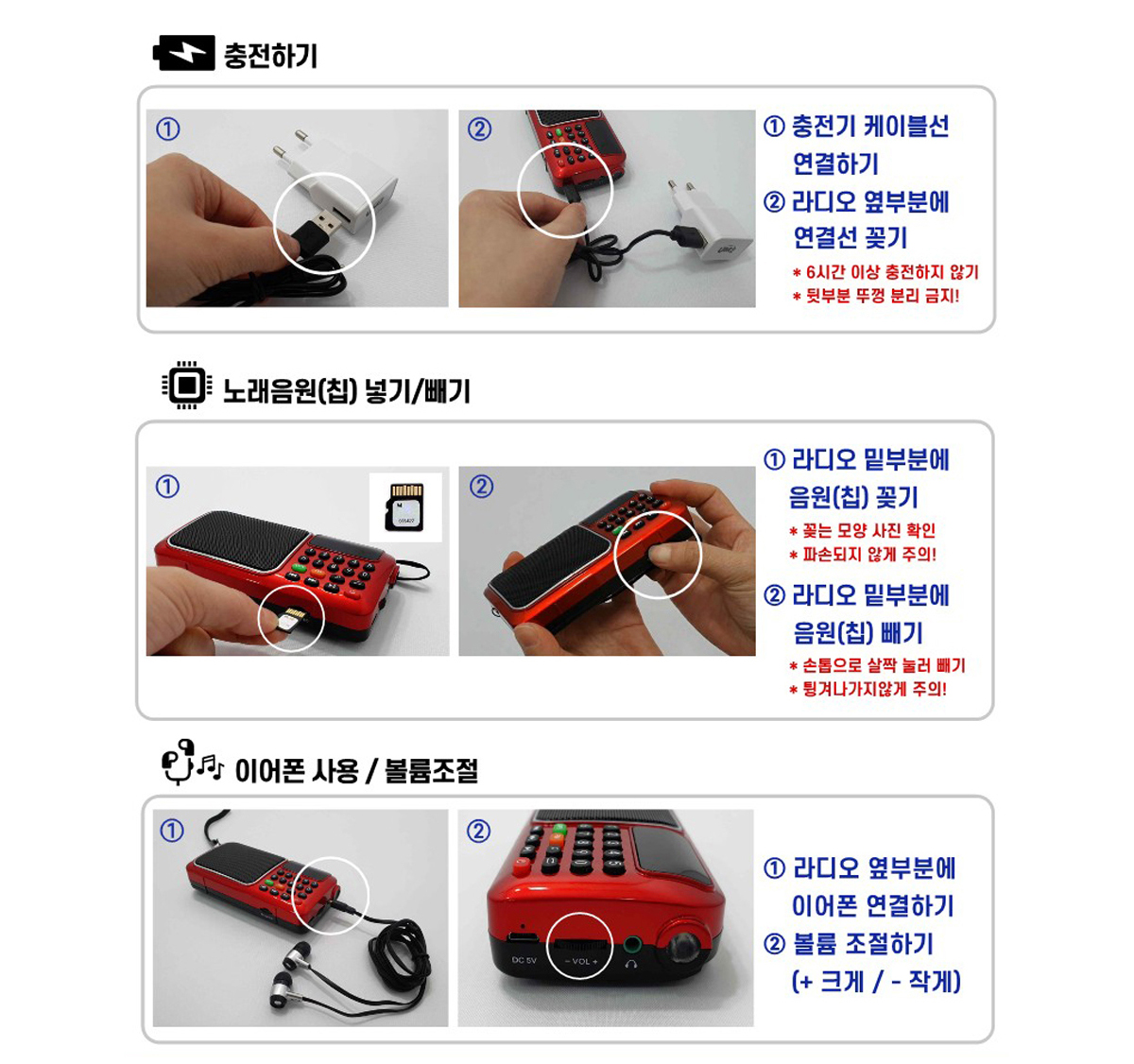 충전하기

①

②

① 충전기 케이블선 연결하기
② 라디오 옆부분에 연결선 꽂기
* 6시간 이상 충전하지 않기
* 뒷부분 뚜껑 분리 금지!

노래음원(칩) 넣기/빼기

①

②

① 라디오 밑부분에 음원(칩) 꽂기
* 꽂는 모양 사진 확인
* 파손되지 않게 주의!
② 라디오 밑부분에 음원(칩) 빼기
* 손톱으로 살짝 눌러 빼기
* 튕겨나가지않게 주의!

이어폰 사용 / 볼륨조절

①

②

DC 5V
- VOL +

① 라디오 옆부분에 이어폰 연결하기
② 볼륨 조절하기 (+ 크게 / - 작게)